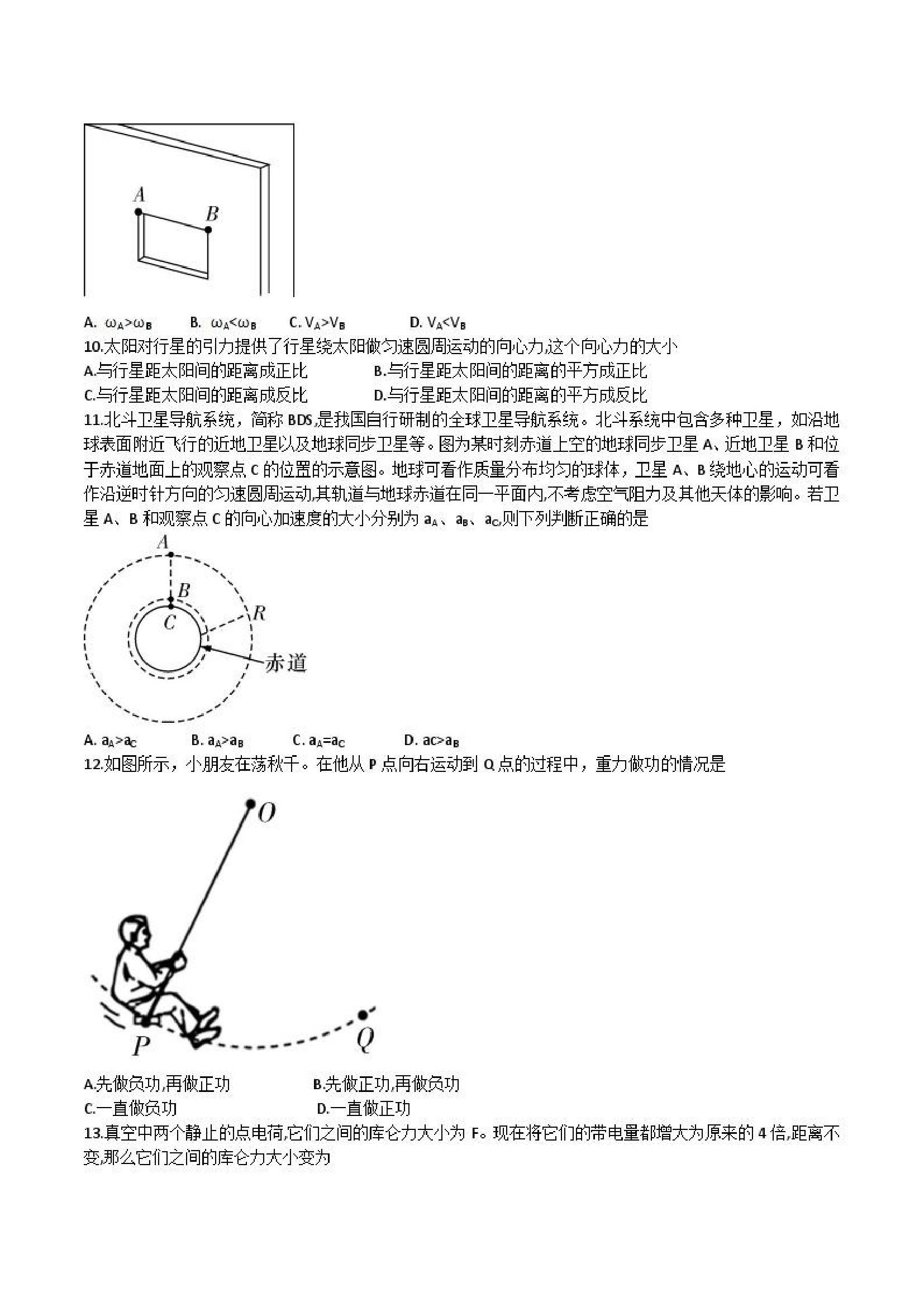 A

B

A. $\omega_A>\omega_B$　B. $\omega_A<\omega_B$　C. $V_A>V_B$　D. $V_A<V_B$

10.太阳对行星的引力提供了行星绕太阳做匀速圆周运动的向心力,这个向心力的大小

A.与行星距太阳间的距离成正比　B.与行星距太阳间的距离的平方成正比

C.与行星距太阳间的距离成反比　D.与行星距太阳间的距离的平方成反比

11.北斗卫星导航系统，简称 BDS,是我国自行研制的全球卫星导航系统。北斗系统中包含多种卫星，如沿地球表面附近飞行的近地卫星以及地球同步卫星等。图为某时刻赤道上空的地球同步卫星 A、近地卫星 B 和位于赤道地面上的观察点 C 的位置的示意图。地球可看作质量分布均匀的球体，卫星 A、B 绕地心的运动可看作沿逆时针方向的匀速圆周运动,其轨道与地球赤道在同一平面内,不考虑空气阻力及其他天体的影响。若卫星 A、B 和观察点 C 的向心加速度的大小分别为 $a_A$、$a_B$、$a_C$,则下列判断正确的是

A

B

C

R

赤道

A. $a_A>a_C$　B. $a_A>a_B$　C. $a_A=a_C$　D. $ac>a_B$

12.如图所示，小朋友在荡秋千。在他从 P 点向右运动到 Q 点的过程中，重力做功的情况是

O

P

Q

A.先做负功,再做正功　B.先做正功,再做负功

C.一直做负功　D.一直做正功

13.真空中两个静止的点电荷,它们之间的库仑力大小为 F。现在将它们的带电量都增大为原来的 4 倍,距离不变,那么它们之间的库仑力大小变为